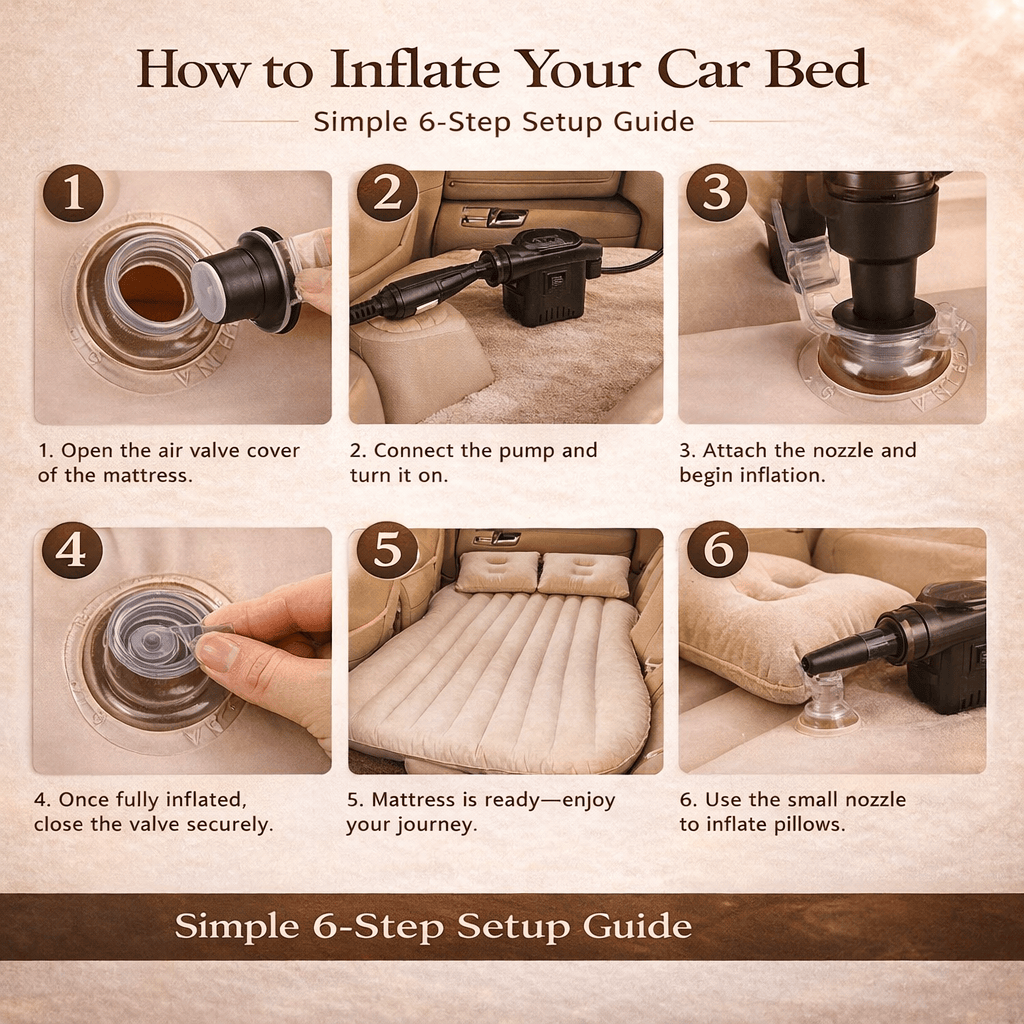 How to Inflate Your Car Bed

Simple 6-Step Setup Guide

1

1. Open the air valve cover of the mattress.

2

2. Connect the pump and turn it on.

3

3. Attach the nozzle and begin inflation.

4

4. Once fully inflated, close the valve securely.

5

5. Mattress is ready—enjoy your journey.

6

6. Use the small nozzle to inflate pillows.

Simple 6-Step Setup Guide